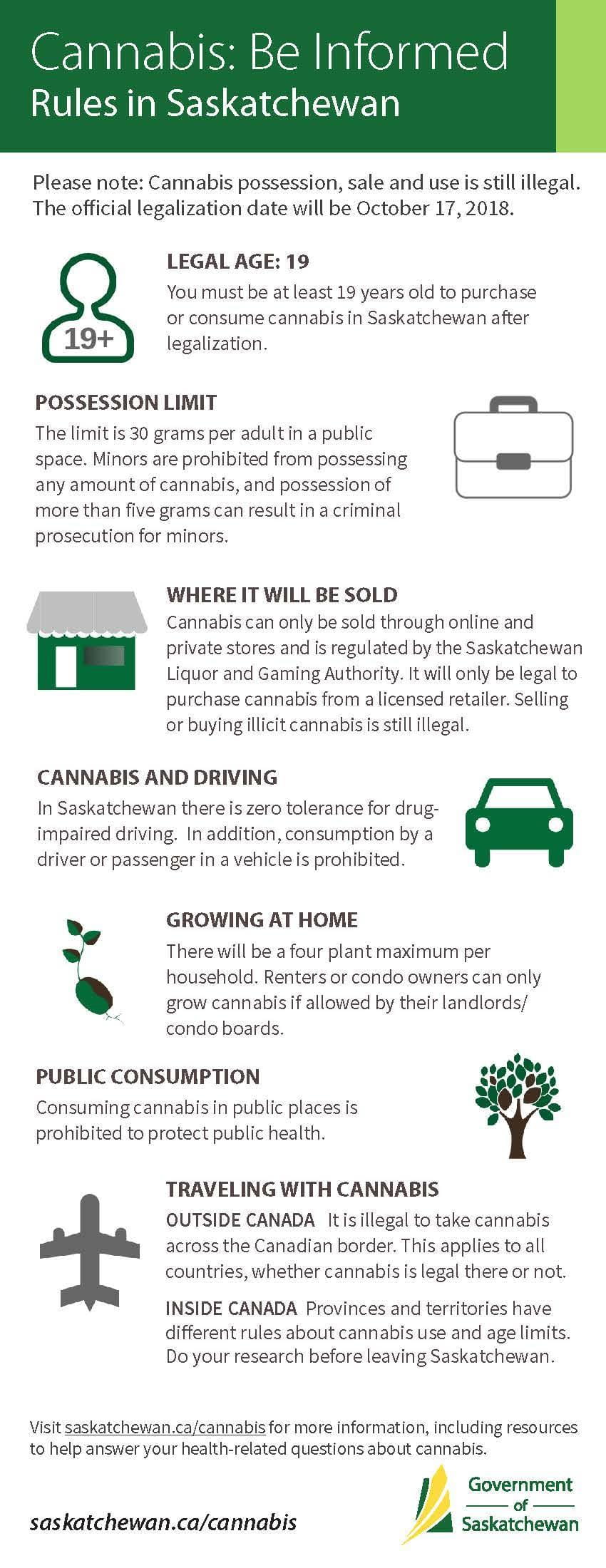 Cannabis: Be Informed
Rules in Saskatchewan

Please note: Cannabis possession, sale and use is still illegal. The official legalization date will be October 17, 2018.

19+

LEGAL AGE: 19
You must be at least 19 years old to purchase or consume cannabis in Saskatchewan after legalization.

POSSESSION LIMIT
The limit is 30 grams per adult in a public space. Minors are prohibited from possessing any amount of cannabis, and possession of more than five grams can result in a criminal prosecution for minors.

WHERE IT WILL BE SOLD
Cannabis can only be sold through online and private stores and is regulated by the Saskatchewan Liquor and Gaming Authority. It will only be legal to purchase cannabis from a licensed retailer. Selling or buying illicit cannabis is still illegal.

CANNABIS AND DRIVING
In Saskatchewan there is zero tolerance for drug-impaired driving. In addition, consumption by a driver or passenger in a vehicle is prohibited.

GROWING AT HOME
There will be a four plant maximum per household. Renters or condo owners can only grow cannabis if allowed by their landlords/ condo boards.

PUBLIC CONSUMPTION
Consuming cannabis in public places is prohibited to protect public health.

TRAVELING WITH CANNABIS
OUTSIDE CANADA It is illegal to take cannabis across the Canadian border. This applies to all countries, whether cannabis is legal there or not.

INSIDE CANADA Provinces and territories have different rules about cannabis use and age limits. Do your research before leaving Saskatchewan.

Visit saskatchewan.ca/cannabis for more information, including resources to help answer your health-related questions about cannabis.

saskatchewan.ca/cannabis

Government of Saskatchewan