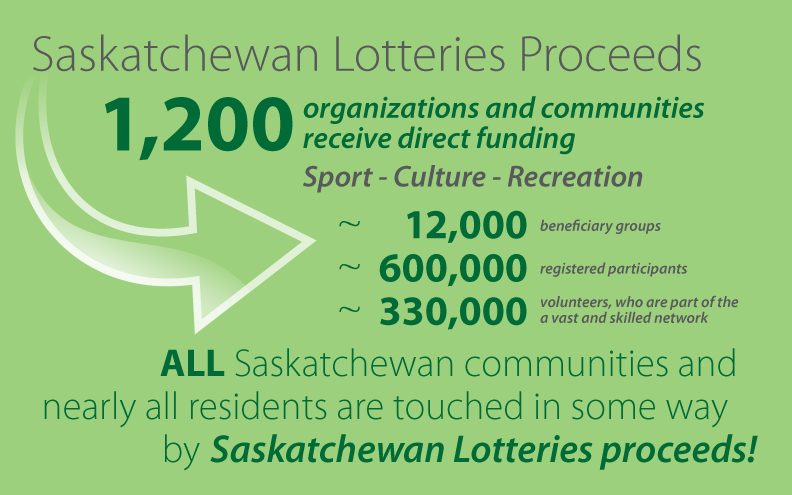 Saskatchewan Lotteries Proceeds

1,200 organizations and communities receive direct funding

Sport - Culture - Recreation

~ 12,000 beneficiary groups

~ 600,000 registered participants

~ 330,000 volunteers, who are part of the a vast and skilled network

ALL Saskatchewan communities and nearly all residents are touched in some way by Saskatchewan Lotteries proceeds!