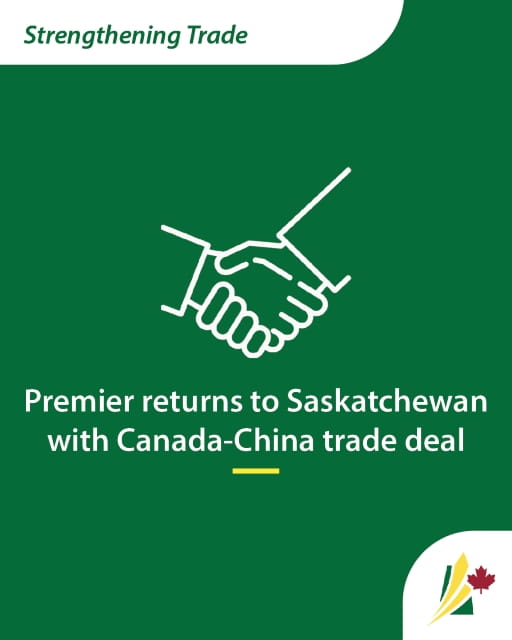 Strengthening Trade

Premier returns to Saskatchewan with Canada-China trade deal