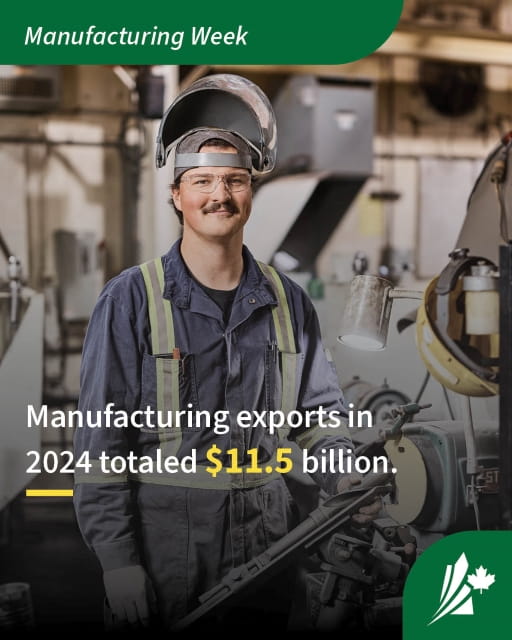 Manufacturing Week

Manufacturing exports in 2024 totaled $11.5 billion.