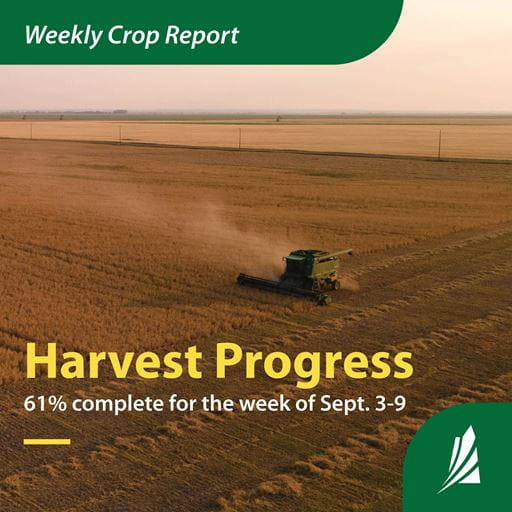 Weekly Crop Report

Harvest Progress

61% complete for the week of Sept. 3-9