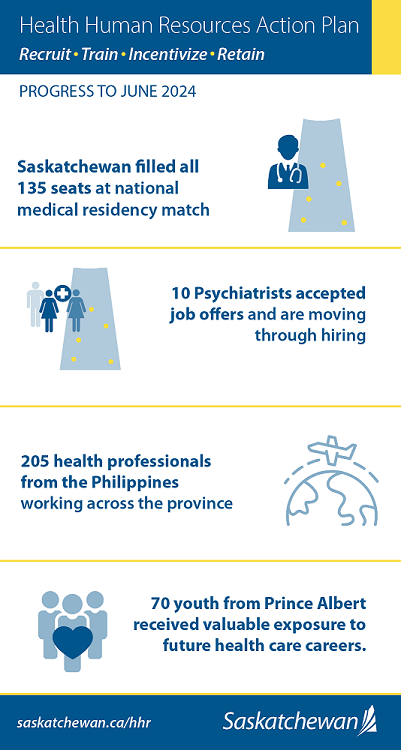 Health Human Resources Action Plan

Recruit • Train • Incentivize • Retain

PROGRESS TO JUNE 2024

Saskatchewan filled all 135 seats at national medical residency match

10 Psychiatrists accepted job offers and are moving through hiring

205 health professionals from the Philippines working across the province

70 youth from Prince Albert received valuable exposure to future health care careers.

saskatchewan.ca/hhr

Saskatchewan