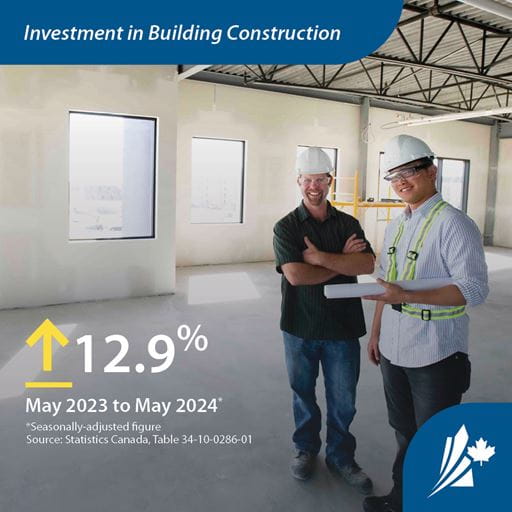 Investment in Building Construction

12.9%

May 2023 to May 2024*

*Seasonally-adjusted figure
Source: Statistics Canada, Table 34-10-0286-01