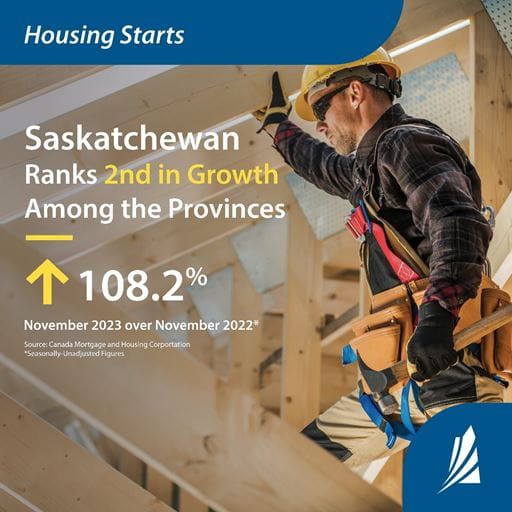 Housing Starts

Saskatchewan Ranks 2nd in Growth Among the Provinces

108.2%

November 2023 over November 2022*

Source: Canada Mortgage and Housing Corporation
*Seasonally-Unadjusted Figures