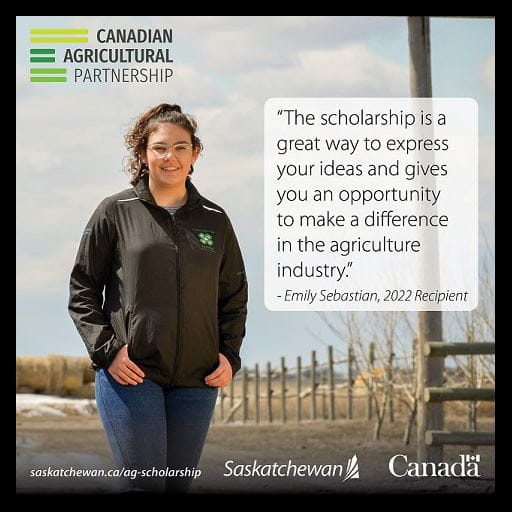 CANADIAN
AGRICULTURAL
PARTNERSHIP

"The scholarship is a great way to express your ideas and gives you an opportunity to make a difference in the agriculture industry."
- Emily Sebastian, 2022 Recipient

saskatchewan.ca/ag-scholarship

Saskatchewan

Canada