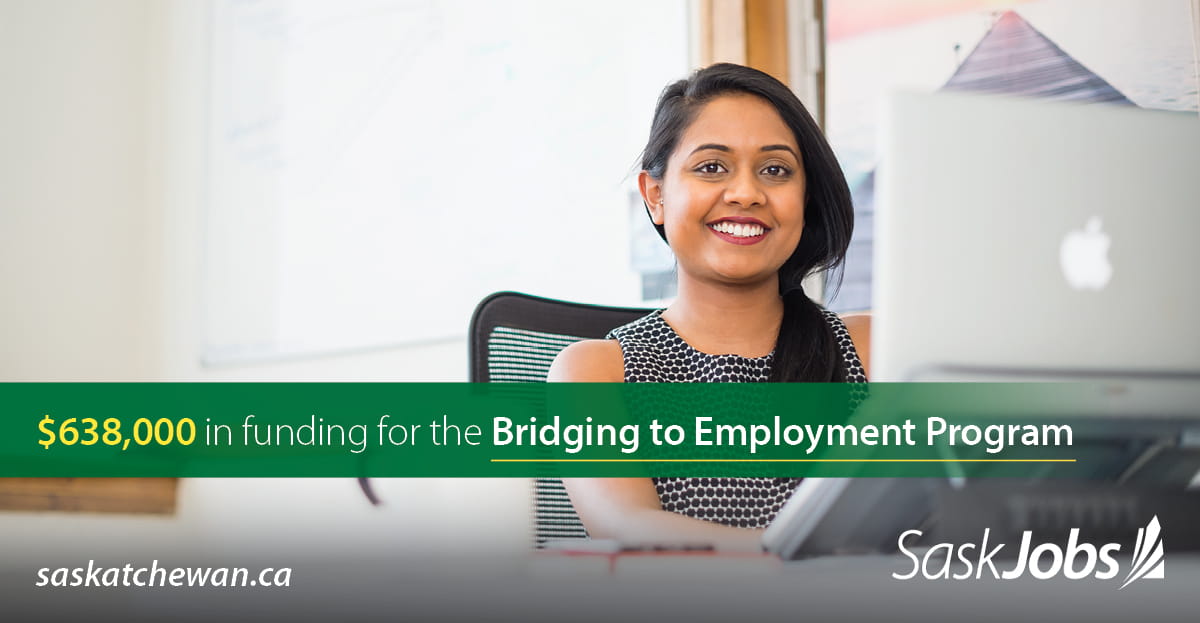 \$638,000 in funding for the Bridging to Employment Program

saskatchewan.ca

SaskJobs