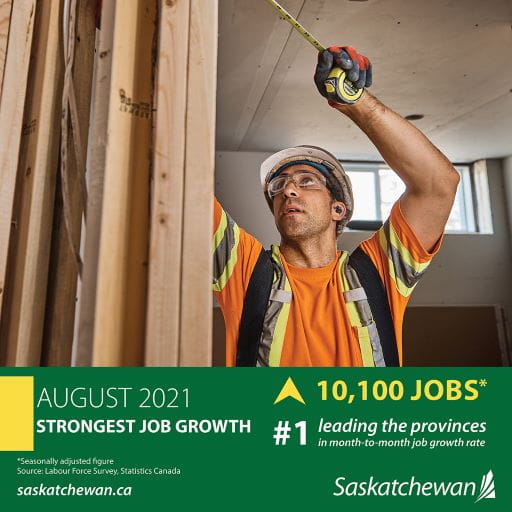 AUGUST 2021
STRONGEST JOB GROWTH

10,100 JOBS*

#1 leading the provinces
in month-to-month job growth rate

*Seasonally adjusted figure
Source: Labour Force Survey, Statistics Canada

saskatchewan.ca

Saskatchewan