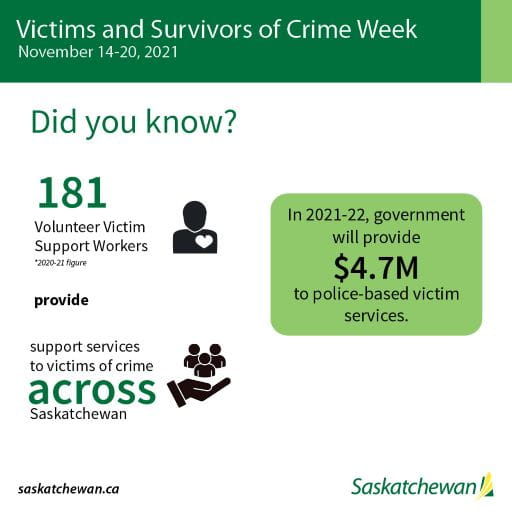 Victims and Survivors of Crime Week
November 14-20, 2021

Did you know?

181
Volunteer Victim Support Workers
*2020-21 figure

provide

support services to victims of crime
across
Saskatchewan

In 2021-22, government will provide
$4.7M
to police-based victim services.

saskatchewan.ca

Saskatchewan