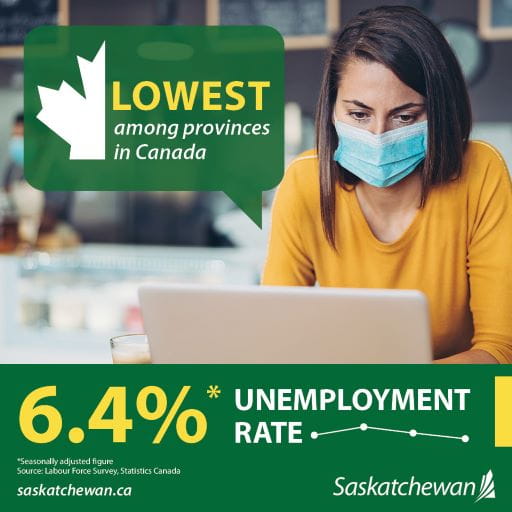 LOWEST
among provinces in Canada

6.4%* UNEMPLOYMENT RATE

*Seasonally adjusted figure
Source: Labour Force Survey, Statistics Canada

saskatchewan.ca

Saskatchewan