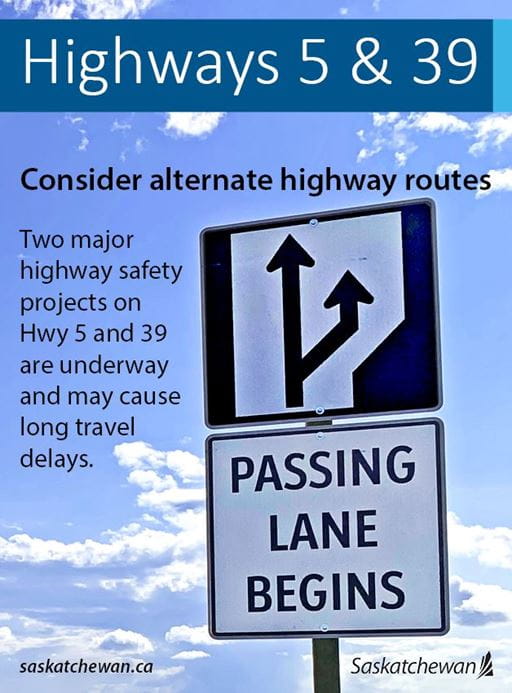 Highways 5 & 39

Consider alternate highway routes

Two major highway safety projects on Hwy 5 and 39 are underway and may cause long travel delays.

PASSING LANE BEGINS

saskatchewan.ca

Saskatchewan