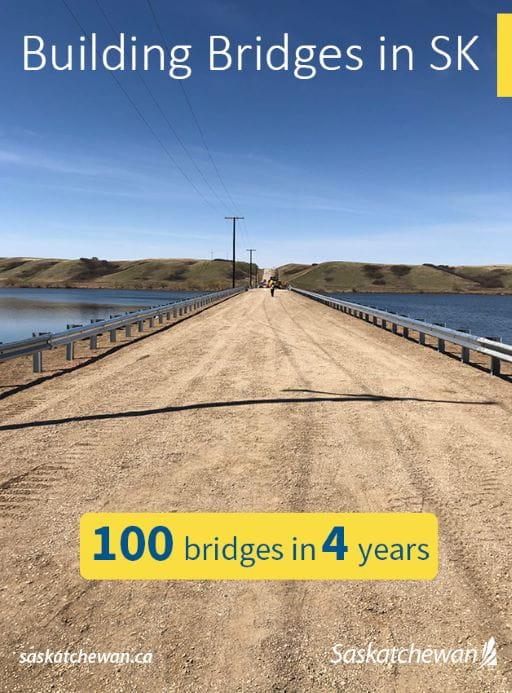 Building Bridges in SK

100 bridges in 4 years

saskatchewan.ca

Saskatchewan