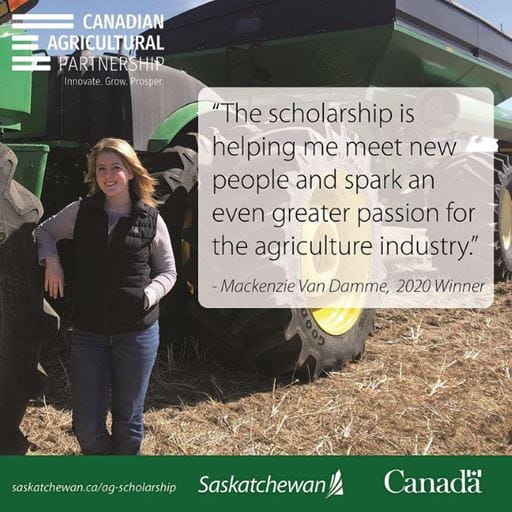 CANADIAN AGRICULTURAL PARTNERSHIP
Innovate. Grow. Prosper.

"The scholarship is helping me meet new people and spark an even greater passion for the agriculture industry."

- Mackenzie Van Damme, 2020 Winner

saskatchewan.ca/ag-scholarship

Saskatchewan

Canada