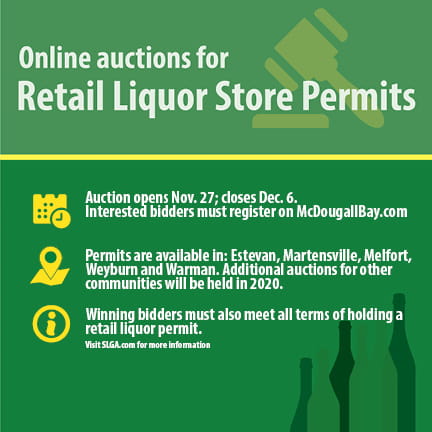 Online auctions for
Retail Liquor Store Permits

Auction opens Nov. 27; closes Dec. 6.
Interested bidders must register on McDougallBay.com

Permits are available in: Estevan, Martensville, Melfort, Weyburn and Warman. Additional auctions for other communities will be held in 2020.

Winning bidders must also meet all terms of holding a retail liquor permit.
Visit SLGA.com for more information