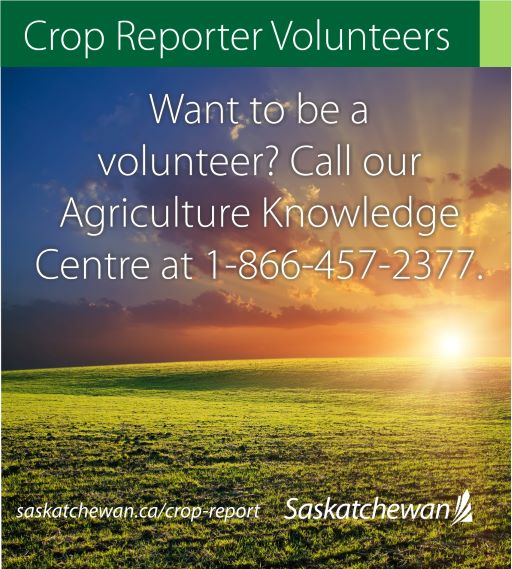 Crop Reporter Volunteers

Want to be a volunteer? Call our Agriculture Knowledge Centre at 1-866-457-2377.

saskatchewan.ca/crop-report

Saskatchewan