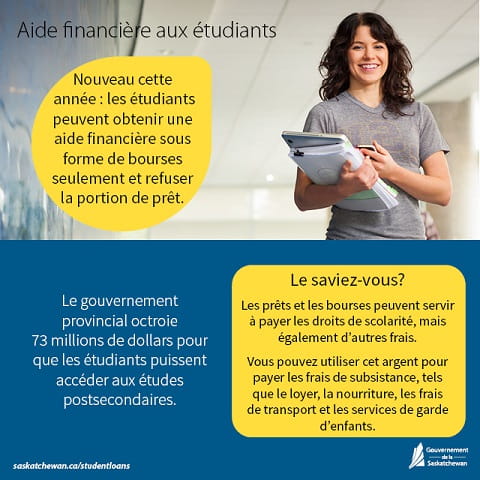 Aide financière aux étudiants

Nouveau cette année : les étudiants peuvent obtenir une aide financière sous forme de bourses seulement et refuser la portion de prêt.

Le gouvernement provincial octroie 73 millions de dollars pour que les étudiants puissent accéder aux études postsecondaires.

Le saviez-vous?

Les prêts et les bourses peuvent servir à payer les droits de scolarité, mais également d'autres frais.

Vous pouvez utiliser cet argent pour payer les frais de subsistance, tels que le loyer, la nourriture, les frais de transport et les services de garde d'enfants.

saskatchewan.ca/studentloans

Gouvernement de la Saskatchewan