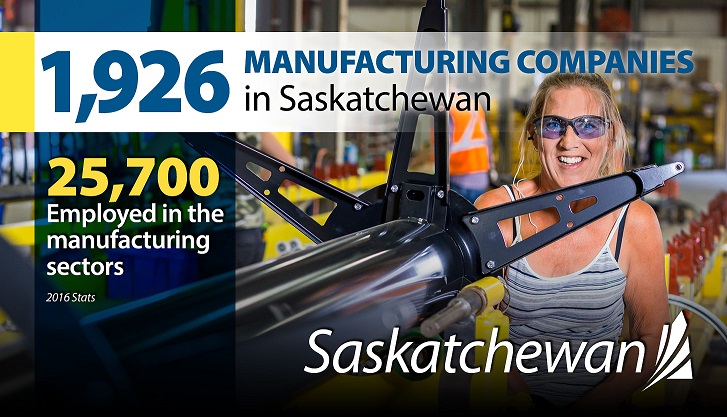 1,926 MANUFACTURING COMPANIES in Saskatchewan

25,700 Employed in the manufacturing sectors

2016 Stats

Saskatchewan