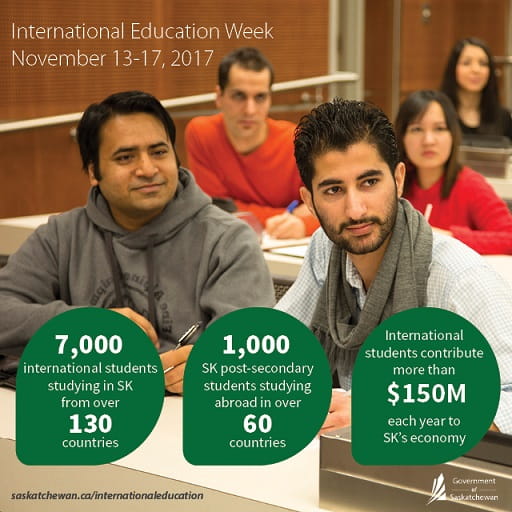 International Education Week
November 13-17, 2017

7,000
international students studying in SK from over
130
countries

1,000
SK post-secondary students studying abroad in over
60
countries

International students contribute more than
$150M
each year to SK's economy

saskatchewan.ca/internationaleducation

Government of Saskatchewan