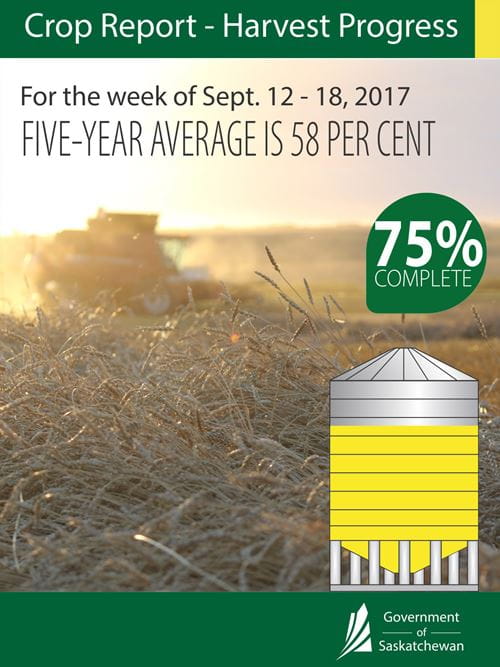 Crop Report - Harvest Progress

For the week of Sept. 12 - 18, 2017

FIVE-YEAR AVERAGE IS 58 PER CENT

75%
COMPLETE

Government
of
Saskatchewan