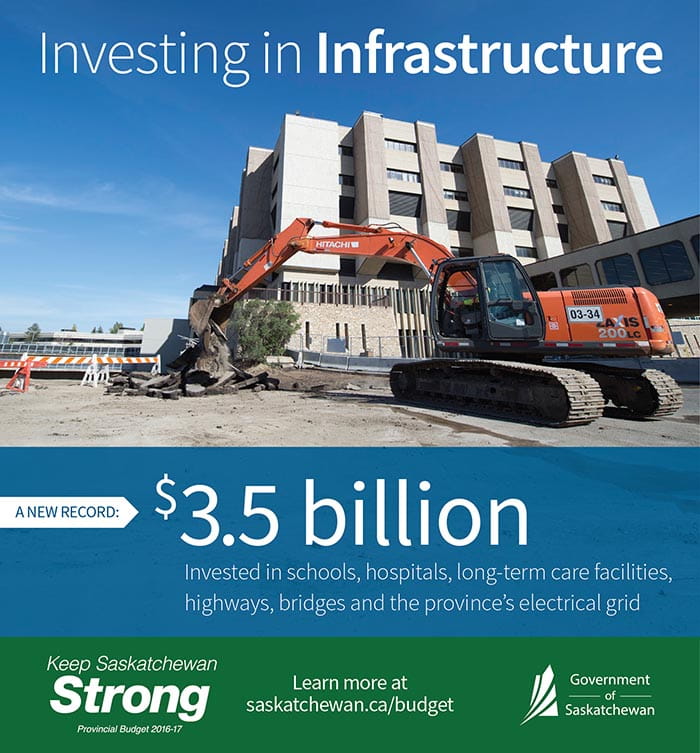 Investing in Infrastructure

HITACHI

03-34

ZAXIS 200LC

A NEW RECORD: $3.5 billion

Invested in schools, hospitals, long-term care facilities, highways, bridges and the province's electrical grid

Keep Saskatchewan Strong

Provincial Budget 2016-17

Learn more at saskatchewan.ca/budget

Government of Saskatchewan