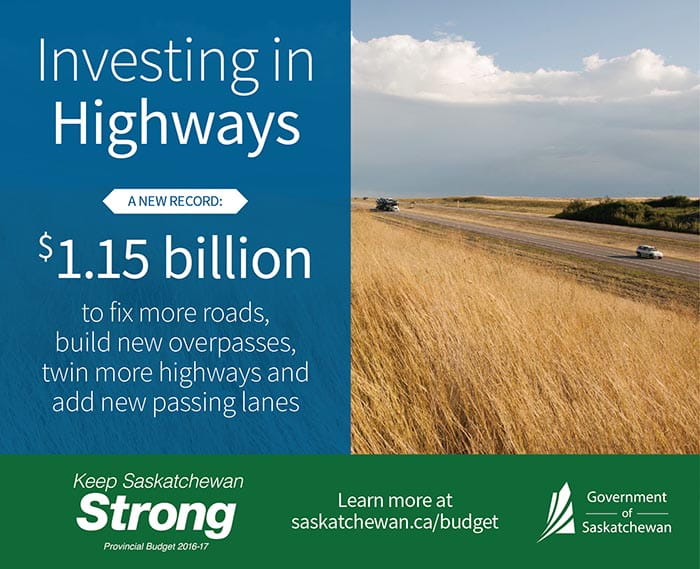 Investing in Highways

A NEW RECORD:

$1.15 billion

to fix more roads, build new overpasses, twin more highways and add new passing lanes

Keep Saskatchewan
Strong
Provincial Budget 2016-17

Learn more at saskatchewan.ca/budget

Government of Saskatchewan