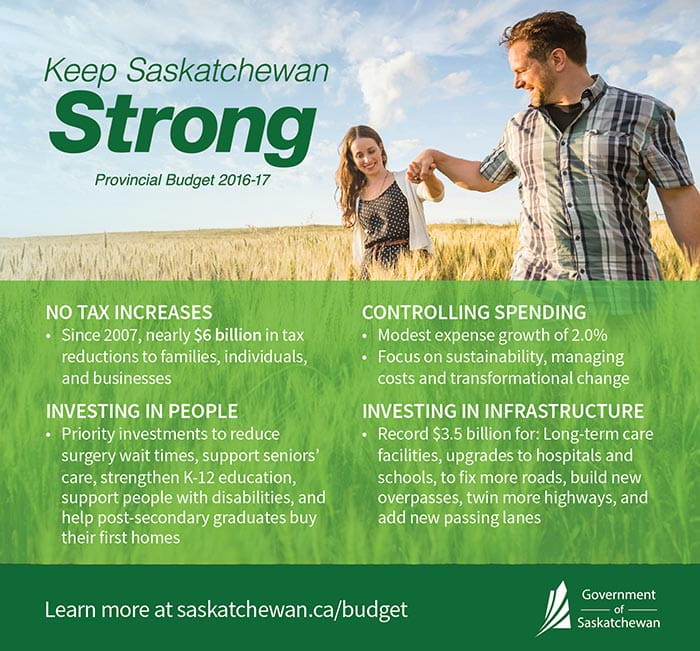 Keep Saskatchewan
Strong

Provincial Budget 2016-17

NO TAX INCREASES
• Since 2007, nearly $6 billion in tax reductions to families, individuals, and businesses

INVESTING IN PEOPLE
• Priority investments to reduce surgery wait times, support seniors' care, strengthen K-12 education, support people with disabilities, and help post-secondary graduates buy their first homes

CONTROLLING SPENDING
• Modest expense growth of 2.0%
• Focus on sustainability, managing costs and transformational change

INVESTING IN INFRASTRUCTURE
• Record $3.5 billion for: Long-term care facilities, upgrades to hospitals and schools, to fix more roads, build new overpasses, twin more highways, and add new passing lanes

Learn more at saskatchewan.ca/budget

Government of Saskatchewan