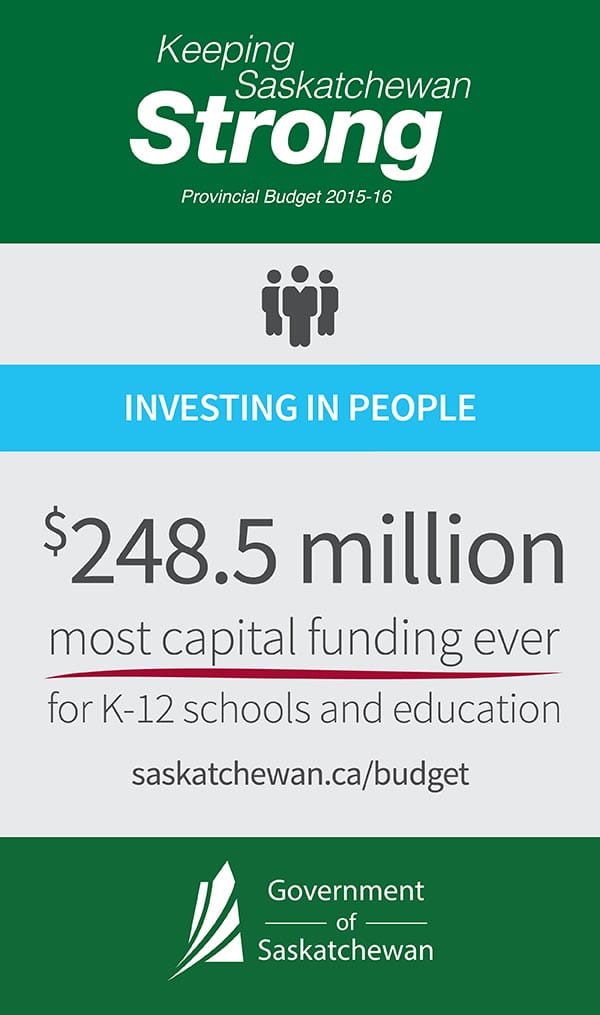 Keeping Saskatchewan Strong

Provincial Budget 2015-16

INVESTING IN PEOPLE

$248.5 million

most capital funding ever

for K-12 schools and education

saskatchewan.ca/budget

Government of Saskatchewan