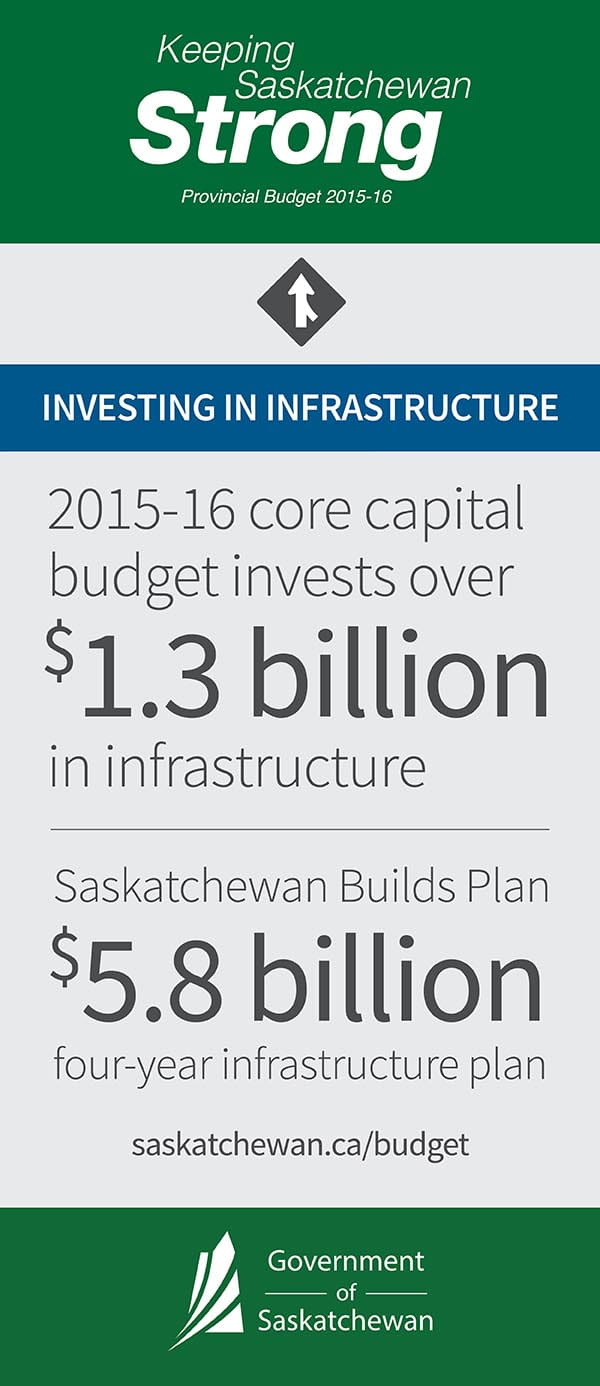 Keeping Saskatchewan Strong

Provincial Budget 2015-16

INVESTING IN INFRASTRUCTURE

2015-16 core capital budget invests over $1.3 billion in infrastructure

Saskatchewan Builds Plan

$5.8 billion

four-year infrastructure plan

saskatchewan.ca/budget

Government of Saskatchewan