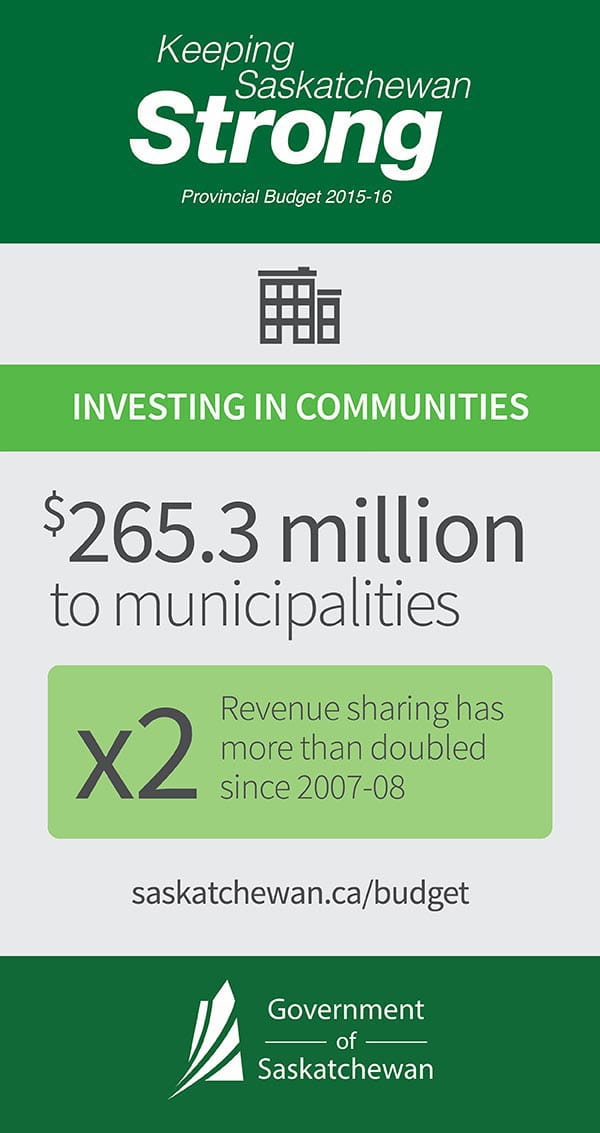 Keeping Saskatchewan
Strong
Provincial Budget 2015-16

INVESTING IN COMMUNITIES

$265.3 million to municipalities

x2 Revenue sharing has more than doubled since 2007-08

saskatchewan.ca/budget

Government of Saskatchewan